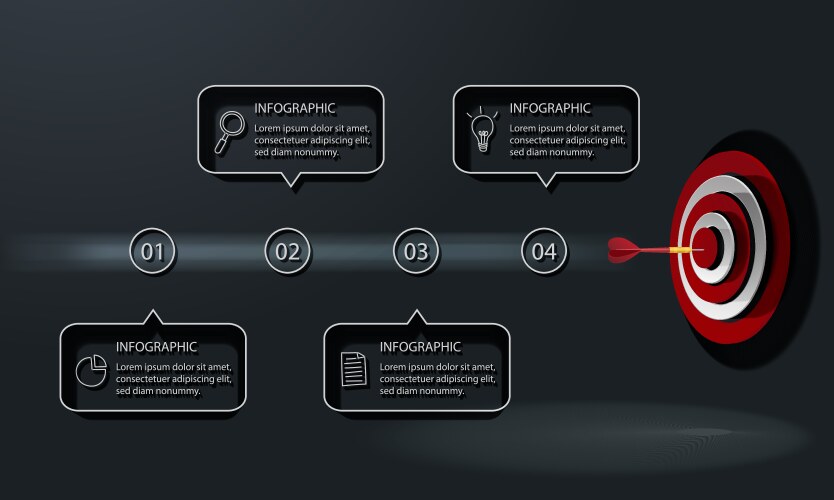 INFOGRAPHIC
Lorem ipsum dolor sit amet, consectetuer adipiscing elit, sed diam nonummy.

INFOGRAPHIC
Lorem ipsum dolor sit amet, consectetuer adipiscing elit, sed diam nonummy.

01

02

03

04

INFOGRAPHIC
Lorem ipsum dolor sit amet, consectetuer adipiscing elit, sed diam nonummy.

INFOGRAPHIC
Lorem ipsum dolor sit amet, consectetuer adipiscing elit, sed diam nonummy.