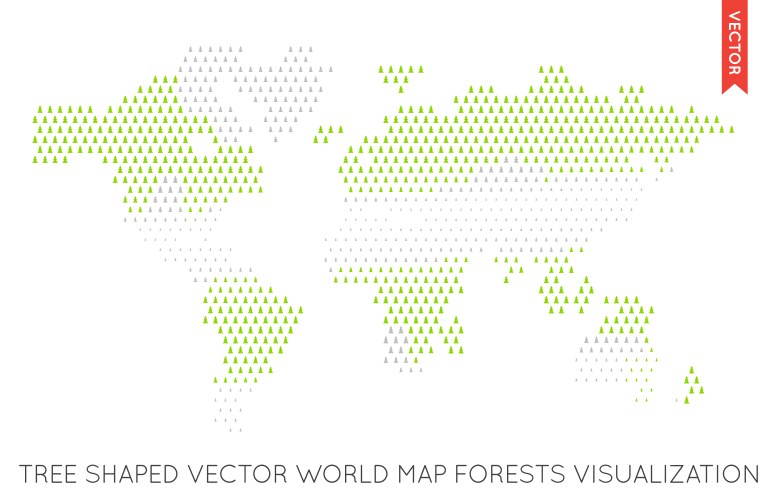 VECTOR

TREE SHAPED VECTOR WORLD MAP FORESTS VISUALIZATION