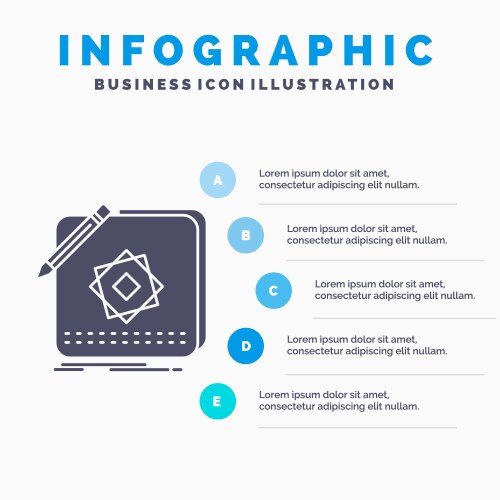 INFOGRAPHIC
BUSINESS ICON ILLUSTRATION

A
Lorem ipsum dolor sit amet, consectetur adipiscing elit nullam.

B
Lorem ipsum dolor sit amet, consectetur adipiscing elit nullam.

C
Lorem ipsum dolor sit amet, consectetur adipiscing elit nullam.

D
Lorem ipsum dolor sit amet, consectetur adipiscing elit nullam.

E
Lorem ipsum dolor sit amet, consectetur adipiscing elit nullam.