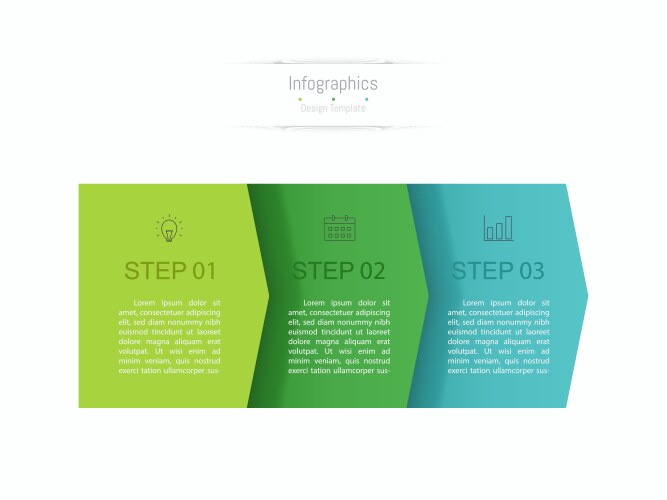 Infographics
Design Template

STEP 01

Lorem ipsum dolor sit amet, consectetuer adipiscing elit, sed diam nonummy nibh euismod tincidunt ut laoreet dolore magna aliquam erat volutpat. Ut wisi enim ad minim veniam, quis nostrud exerci tation ullamcorper sus-

STEP 02

Lorem ipsum dolor sit amet, consectetuer adipiscing elit, sed diam nonummy nibh euismod tincidunt ut laoreet dolore magna aliquam erat volutpat. Ut wisi enim ad minim veniam, quis nostrud exerci tation ullamcorper sus-

STEP 03

Lorem ipsum dolor sit amet, consectetuer adipiscing elit, sed diam nonummy nibh euismod tincidunt ut laoreet dolore magna aliquam erat volutpat. Ut wisi enim ad minim veniam, quis nostrud exerci tation ullamcorper sus-