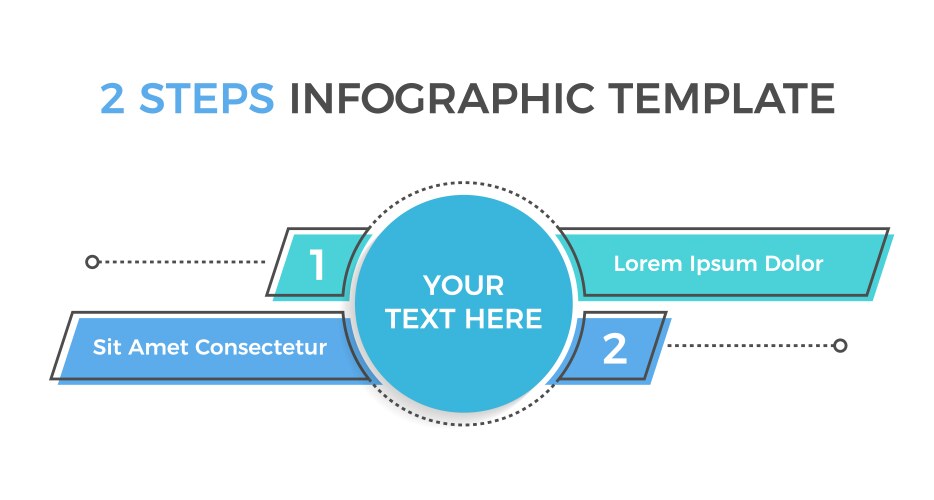 2 STEPS INFOGRAPHIC TEMPLATE

1

YOUR TEXT HERE

Lorem Ipsum Dolor

Sit Amet Consectetur

2