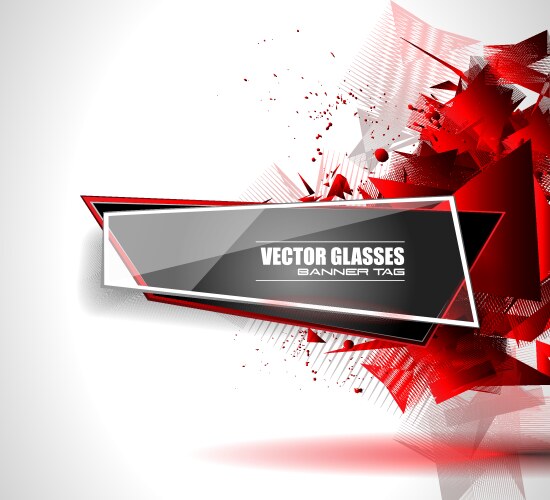 VECTOR GLASSES
BANNER TAG