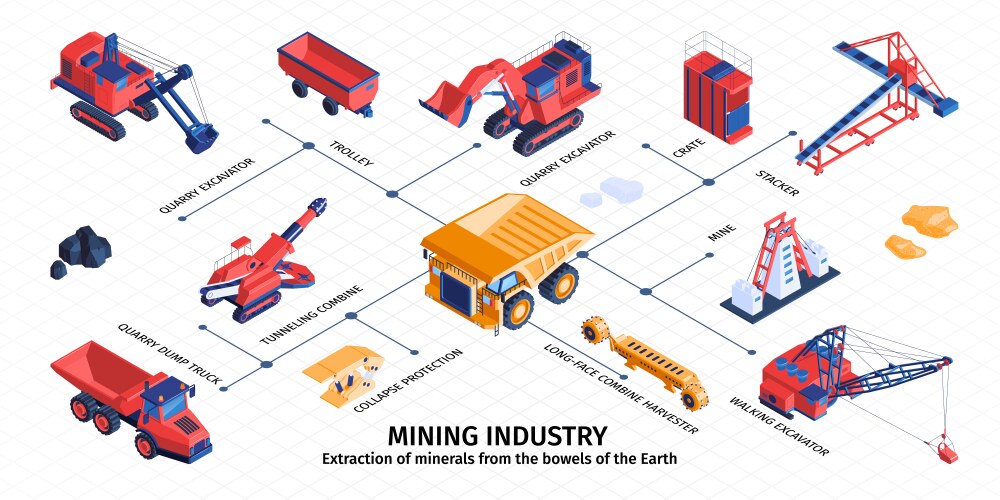 QUARRY EXCAVATOR

TROLLEY

QUARRY EXCAVATOR

CRATE

STACKER

MINE

TUNNELING COMBINE

QUARRY DUMP TRUCK

COLLAPSE PROTECTION

LONG-FACE COMBINE HARVESTER

WALKING EXCAVATOR

MINING INDUSTRY

Extraction of minerals from the bowels of the Earth