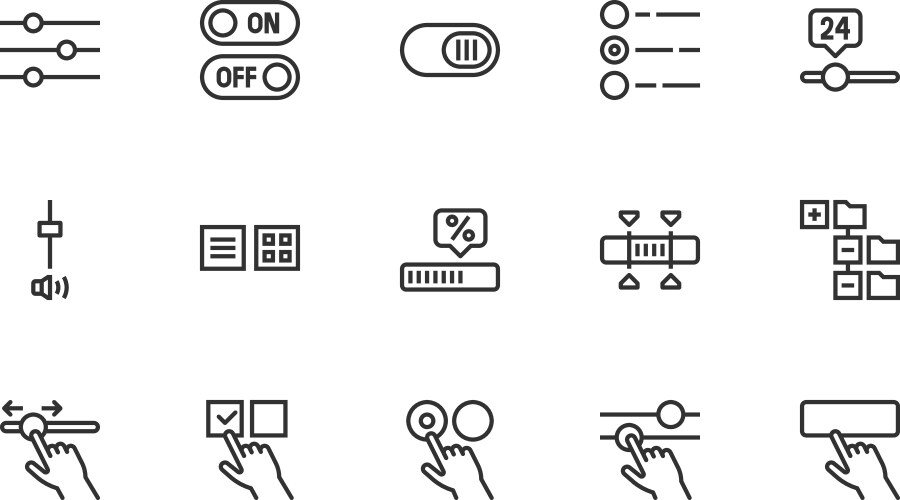 ON
OFF
24
%