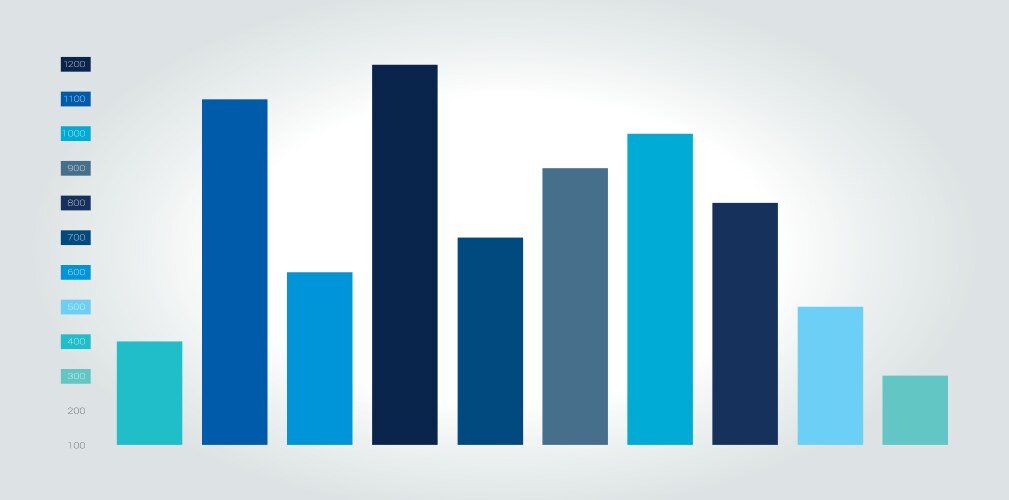 1200
1100
1000
900
800
700
600
500
400
300
200
100