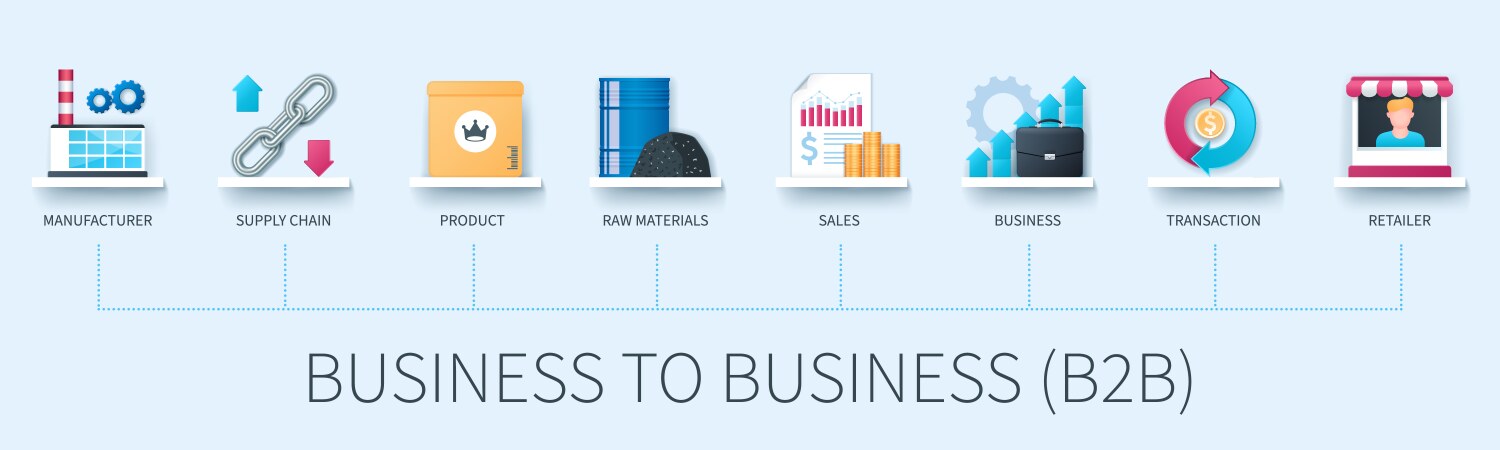 MANUFACTURER

SUPPLY CHAIN

PRODUCT

RAW MATERIALS

SALES

BUSINESS

TRANSACTION

RETAILER

BUSINESS TO BUSINESS (B2B)