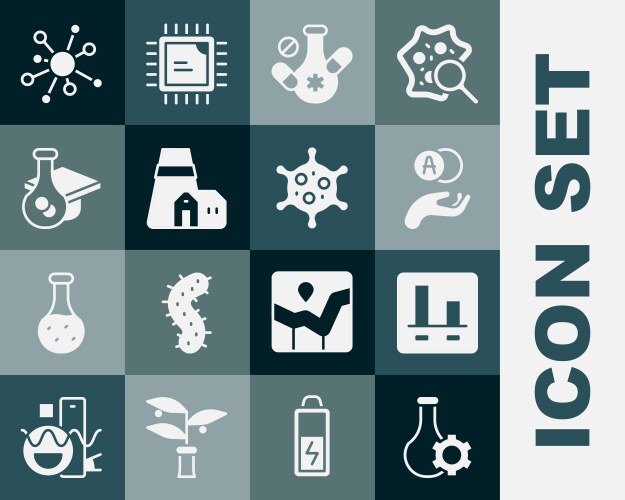 A

ICON SET