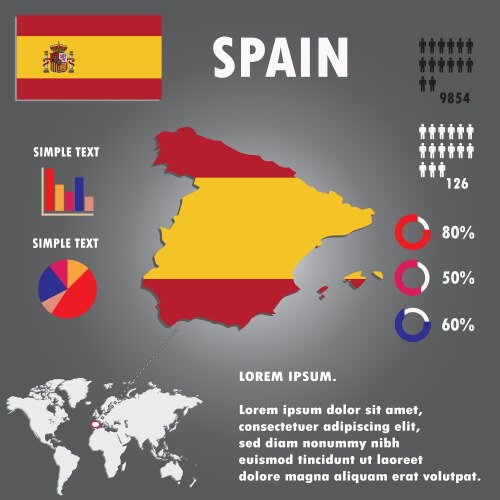 SPAIN

9854

126

SIMPLE TEXT

SIMPLE TEXT

80%

50%

60%

LOREM IPSUM.

Lorem ipsum dolor sit amet, consectetuer adipiscing elit, sed diam nonummy nibh euismod tincidunt ut laoreet dolore magna aliquam erat volutpat.