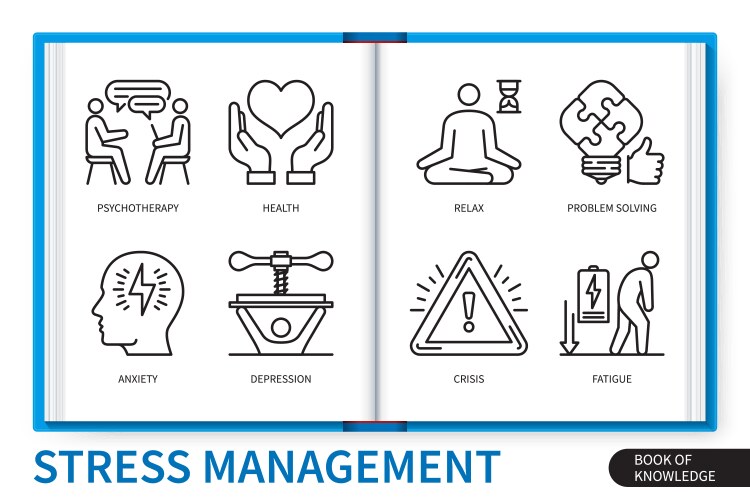 PSYCHOTHERAPY

HEALTH

ANXIETY

DEPRESSION

RELAX

PROBLEM SOLVING

CRISIS

FATIGUE

STRESS MANAGEMENT

BOOK OF KNOWLEDGE