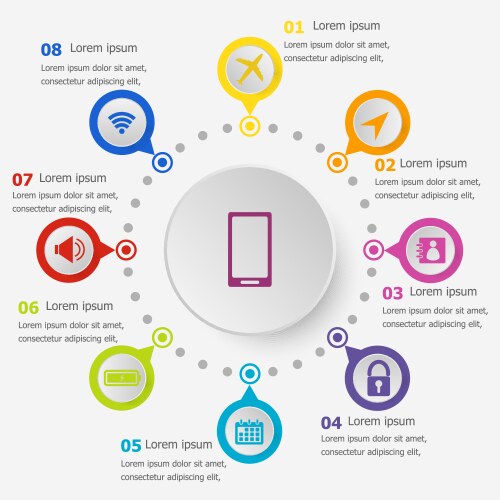 01 Lorem ipsum
Lorem ipsum dolor sit amet, consectetur adipiscing elit,

02 Lorem ipsum
Lorem ipsum dolor sit amet, consectetur adipiscing elit,

03 Lorem ipsum
Lorem ipsum dolor sit amet, consectetur adipiscing elit,

04 Lorem ipsum
Lorem ipsum dolor sit amet, consectetur adipiscing elit,

05 Lorem ipsum
Lorem ipsum dolor sit amet, consectetur adipiscing elit,

06 Lorem ipsum
Lorem ipsum dolor sit amet, consectetur adipiscing elit,

07 Lorem ipsum
Lorem ipsum dolor sit amet, consectetur adipiscing elit,

08 Lorem ipsum
Lorem ipsum dolor sit amet, consectetur adipiscing elit,