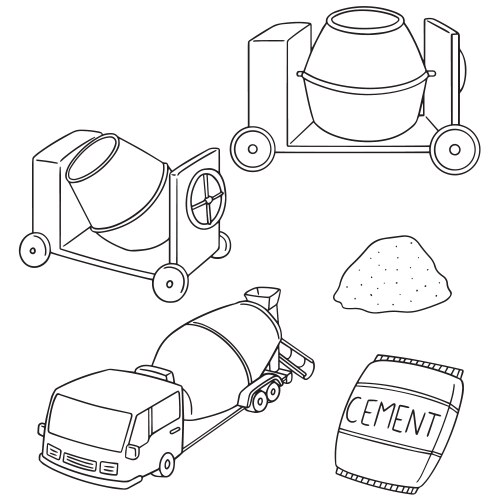 CEMENT