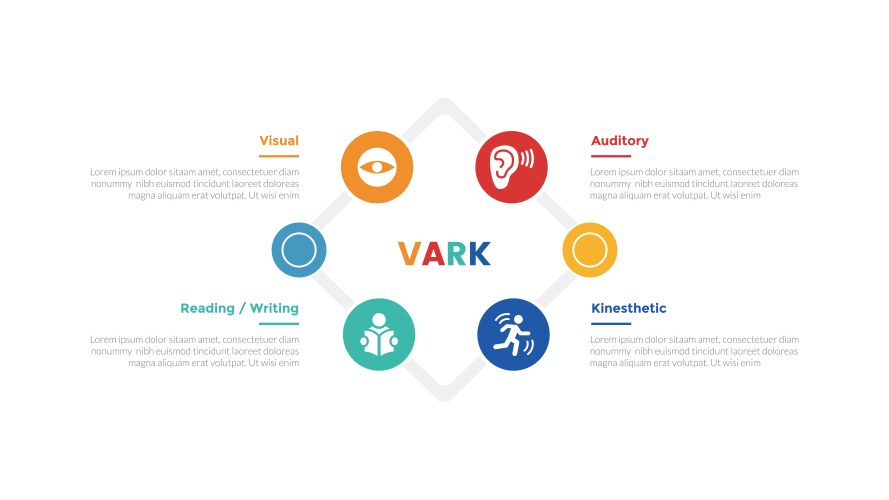 Visual

Lorem ipsum dolor sitaam amet, consectetuer diam nonummy nibh euismod tincidunt laoreet doloreas magna aliquam erat volutpat. Ut wisi enim

Auditory

Lorem ipsum dolor sitaam amet, consectetuer diam nonummy nibh euismod tincidunt laoreet doloreas magna aliquam erat volutpat. Ut wisi enim

VARK

Reading / Writing

Lorem ipsum dolor sitaam amet, consectetuer diam nonummy nibh euismod tincidunt laoreet doloreas magna aliquam erat volutpat. Ut wisi enim

Kinesthetic

Lorem ipsum dolor sitaam amet, consectetuer diam nonummy nibh euismod tincidunt laoreet doloreas magna aliquam erat volutpat. Ut wisi enim