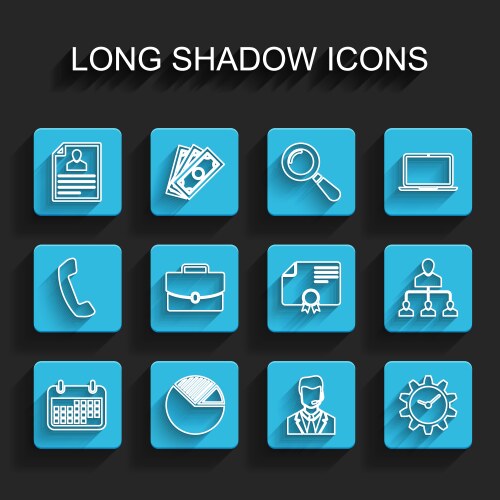 LONG SHADOW ICONS