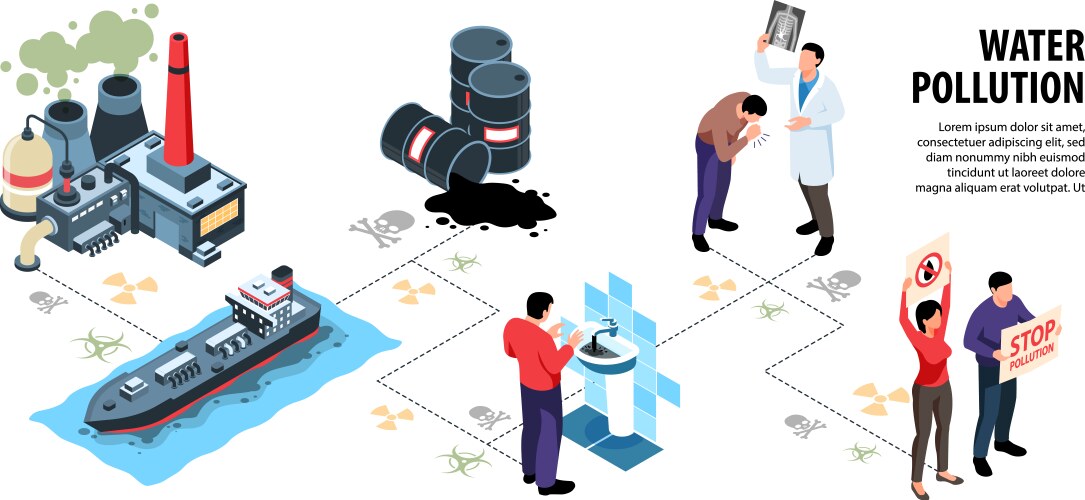 WATER POLLUTION

Lorem ipsum dolor sit amet, consectetuer adipiscing elit, sed diam nonummy nibh euismod tincidunt ut laoreet dolore magna aliquam erat volutpat. Ut

STOP POLLUTION