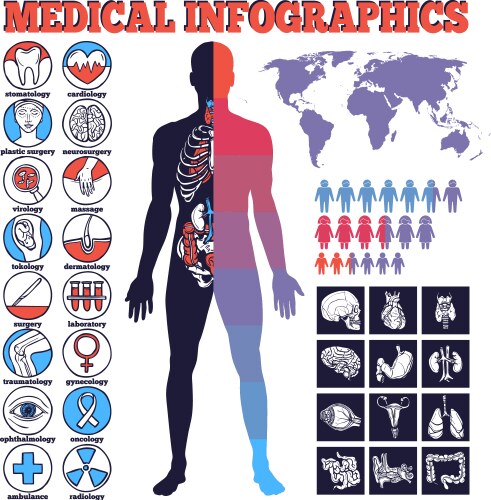 MEDICAL INFOGRAPHICS

stomatology
cardiology
plastic surgery
neurosurgery
virology
massage
tokology
dermatology
surgery
laboratory
traumatology
gynecology
ophthalmology
oncology
ambulance
radiology