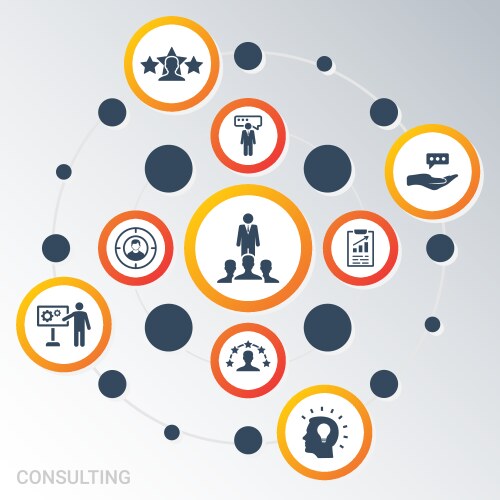 CONSULTING