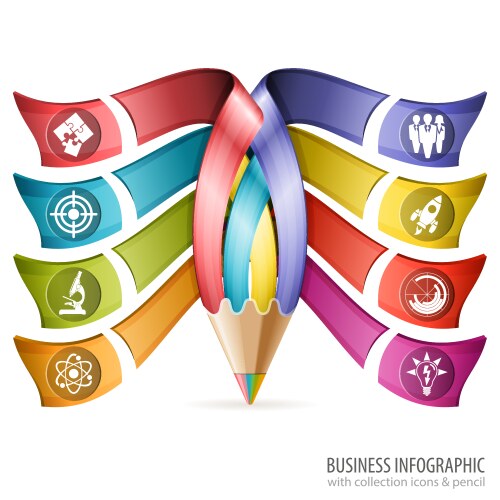 BUSINESS INFOGRAPHIC
with collection icons & pencil