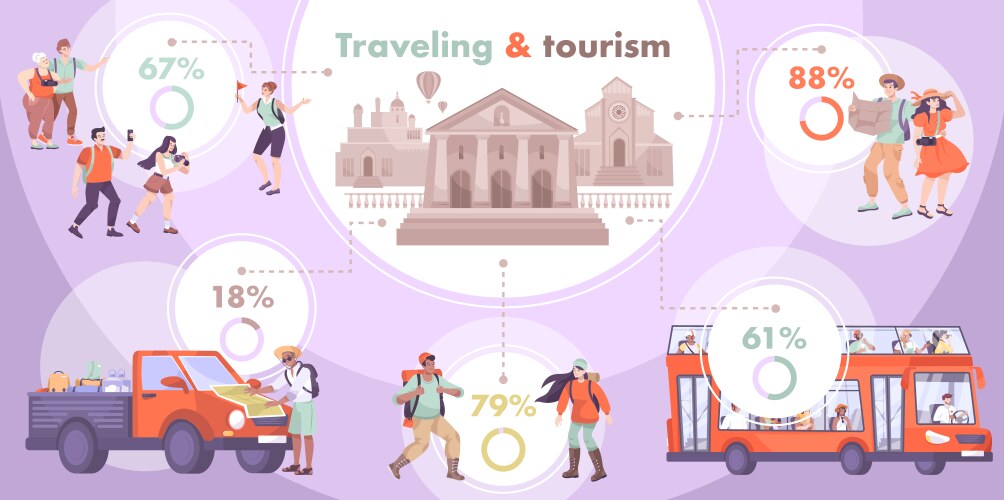 Traveling & tourism

67%

88%

18%

61%

79%