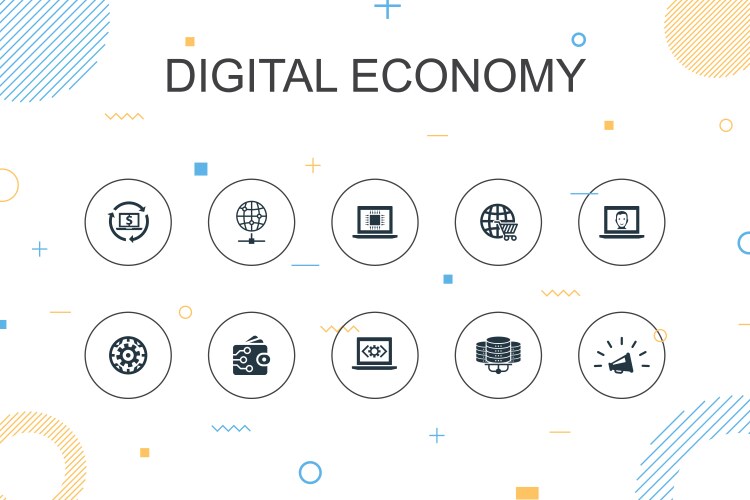 DIGITAL ECONOMY