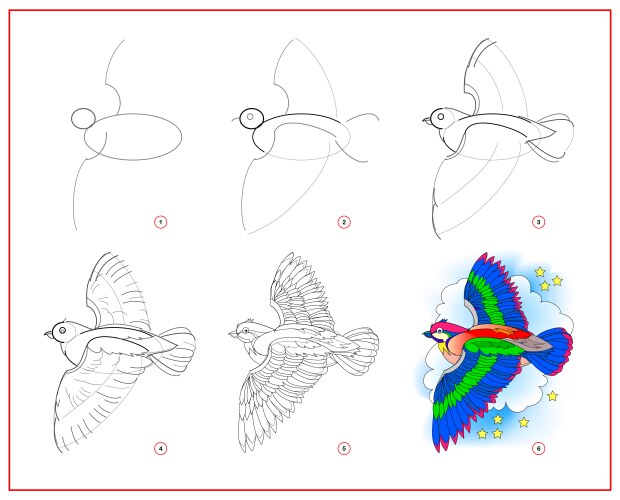 1
2
3
4
5
6