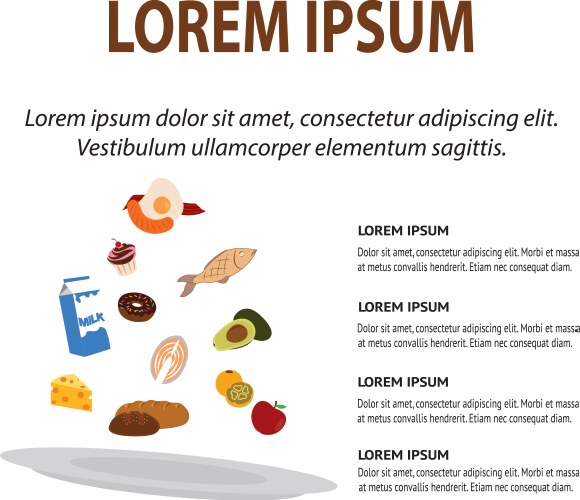 LOREM IPSUM

Lorem ipsum dolor sit amet, consectetur adipiscing elit. Vestibulum ullamcorper elementum sagittis.

MILK

LOREM IPSUM

Dolor sit amet, consectetur adipiscing elit. Morbi et massa at metus convallis hendrerit. Etiam nec consequat diam.

LOREM IPSUM

Dolor sit amet, consectetur adipiscing elit. Morbi et massa at metus convallis hendrerit. Etiam nec consequat diam.

LOREM IPSUM

Dolor sit amet, consectetur adipiscing elit. Morbi et massa at metus convallis hendrerit. Etiam nec consequat diam.

LOREM IPSUM

Dolor sit amet, consectetur adipiscing elit. Morbi et massa at metus convallis hendrerit. Etiam nec consequat diam.