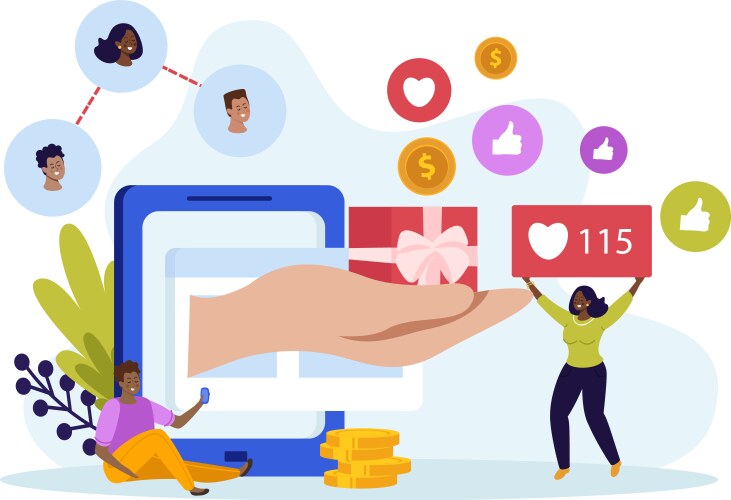 $

$

115