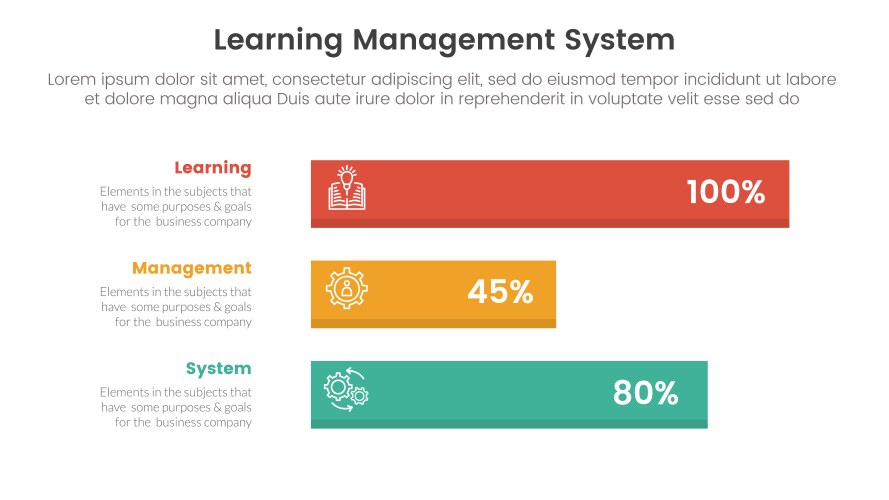 Learning Management System

Lorem ipsum dolor sit amet, consectetur adipiscing elit, sed do eiusmod tempor incididunt ut labore et dolore magna aliqua Duis aute irure dolor in reprehenderit in voluptate velit esse sed do

Learning

Elements in the subjects that have some purposes & goals for the business company

100%

Management

Elements in the subjects that have some purposes & goals for the business company

45%

System

Elements in the subjects that have some purposes & goals for the business company

80%