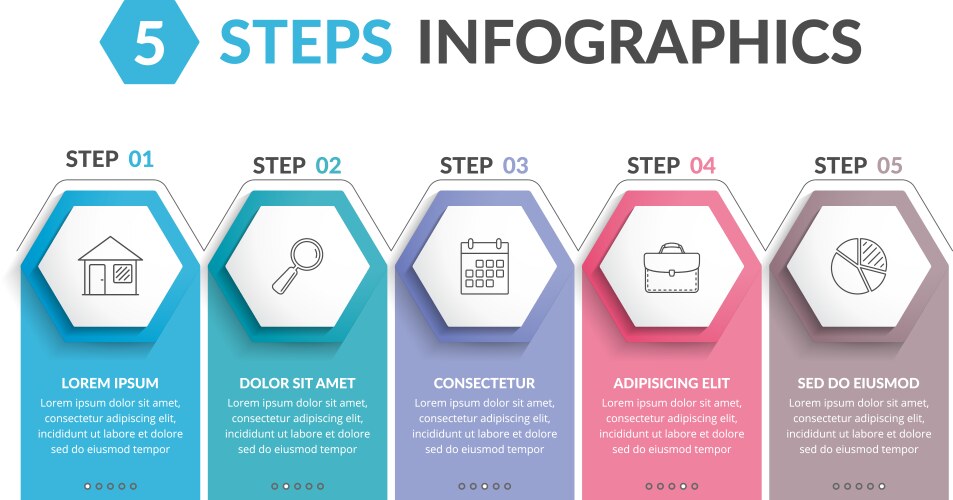 5 STEPS INFOGRAPHICS

STEP 01

LOREM IPSUM

Lorem ipsum dolor sit amet, consectetur adipiscing elit, incididunt ut labore et dolore sed do eiusmod tempor

STEP 02

DOLOR SIT AMET

Lorem ipsum dolor sit amet, consectetur adipiscing elit, incididunt ut labore et dolore sed do eiusmod tempor

STEP 03

CONSECTETUR

Lorem ipsum dolor sit amet, consectetur adipiscing elit, incididunt ut labore et dolore sed do eiusmod tempor

STEP 04

ADIPISICING ELIT

Lorem ipsum dolor sit amet, consectetur adipiscing elit, incididunt ut labore et dolore sed do eiusmod tempor

STEP 05

SED DO EIUSMOD

Lorem ipsum dolor sit amet, consectetur adipiscing elit, incididunt ut labore et dolore sed do eiusmod tempor