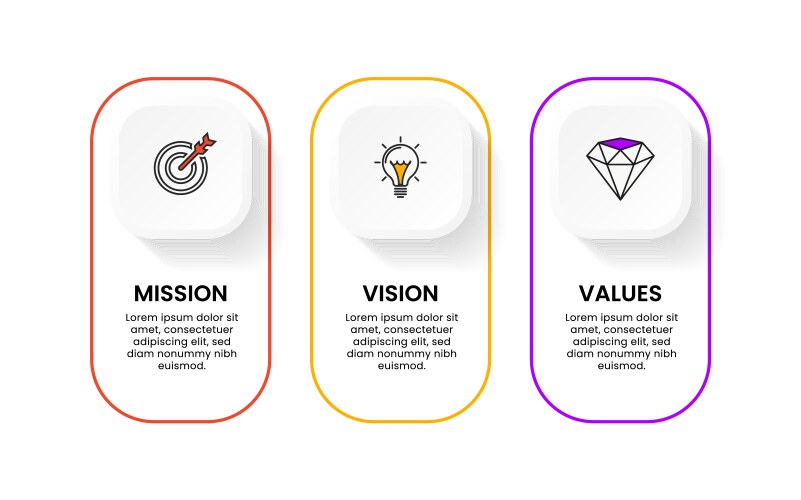 MISSION

Lorem ipsum dolor sit amet, consectetuer adipiscing elit, sed diam nonummy nibh euismod.

VISION

Lorem ipsum dolor sit amet, consectetuer adipiscing elit, sed diam nonummy nibh euismod.

VALUES

Lorem ipsum dolor sit amet, consectetuer adipiscing elit, sed diam nonummy nibh euismod.