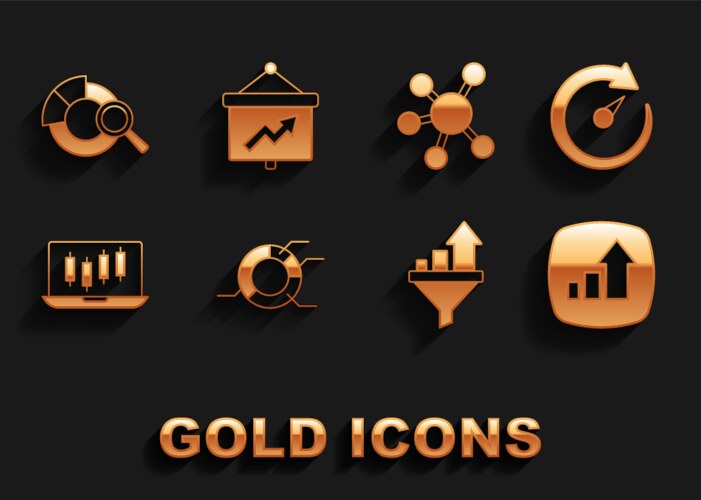 GOLD ICONS