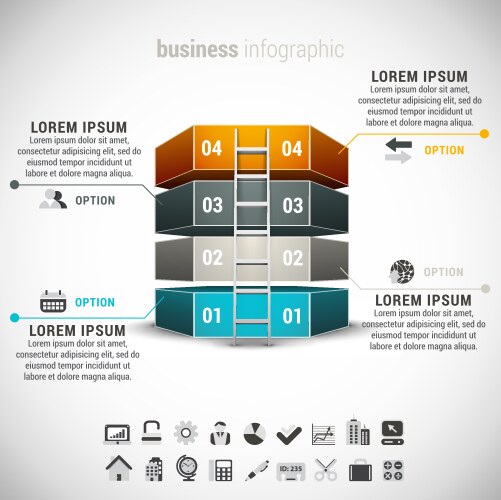 business infographic

LOREM IPSUM
Lorem ipsum dolor sit amet, consectetur adipisicing elit, sed do eiusmod tempor incididunt ut labore et dolore magna aliqua.

OPTION

LOREM IPSUM
Lorem ipsum dolor sit amet, consectetur adipisicing elit, sed do eiusmod tempor incididunt ut labore et dolore magna aliqua.

OPTION

04 04
03 03
02 02
01 01

OPTION

LOREM IPSUM
Lorem ipsum dolor sit amet, consectetur adipisicing elit, sed do eiusmod tempor incididunt ut labore et dolore magna aliqua.

OPTION

LOREM IPSUM
Lorem ipsum dolor sit amet, consectetur adipisicing elit, sed do eiusmod tempor incididunt ut labore et dolore magna aliqua.

ID: 235