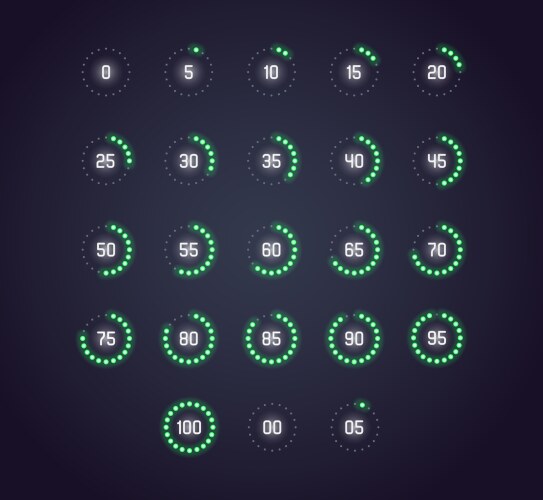 0 5 10 15 20

25 30 35 40 45

50 55 60 65 70

75 80 85 90 95

100 00 05