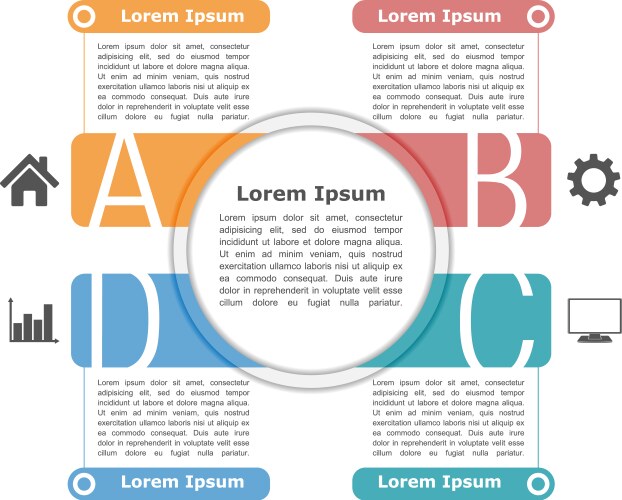 Lorem Ipsum

Lorem ipsum dolor sit amet, consectetur adipisicing elit, sed do eiusmod tempor incididunt ut labore et dolore magna aliqua. Ut enim ad minim veniam, quis nostrud exercitation ullamco laboris nisi ut aliquip ex ea commodo consequat. Duis aute irure dolor in reprehenderit in voluptate velit esse cillum dolore eu fugiat nulla pariatur.

Lorem Ipsum

Lorem ipsum dolor sit amet, consectetur adipisicing elit, sed do eiusmod tempor incididunt ut labore et dolore magna aliqua. Ut enim ad minim veniam, quis nostrud exercitation ullamco laboris nisi ut aliquip ex ea commodo consequat. Duis aute irure dolor in reprehenderit in voluptate velit esse cillum dolore eu fugiat nulla pariatur.

A

B

Lorem Ipsum

Lorem ipsum dolor sit amet, consectetur adipisicing elit, sed do eiusmod tempor incididunt ut labore et dolore magna aliqua. Ut enim ad minim veniam, quis nostrud exercitation ullamco laboris nisi ut aliquip ex ea commodo consequat. Duis aute irure dolor in reprehenderit in voluptate velit esse cillum dolore eu fugiat nulla pariatur.

D

C

Lorem ipsum dolor sit amet, consectetur adipisicing elit, sed do eiusmod tempor incididunt ut labore et dolore magna aliqua. Ut enim ad minim veniam, quis nostrud exercitation ullamco laboris nisi ut aliquip ex ea commodo consequat. Duis aute irure dolor in reprehenderit in voluptate velit esse cillum dolore eu fugiat nulla pariatur.

Lorem Ipsum

Lorem ipsum dolor sit amet, consectetur adipisicing elit, sed do eiusmod tempor incididunt ut labore et dolore magna aliqua. Ut enim ad minim veniam, quis nostrud exercitation ullamco laboris nisi ut aliquip ex ea commodo consequat. Duis aute irure dolor in reprehenderit in voluptate velit esse cillum dolore eu fugiat nulla pariatur.

Lorem Ipsum