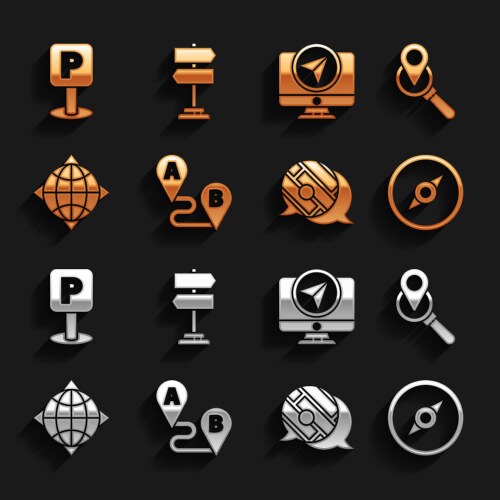 P

A

B

P

A

B