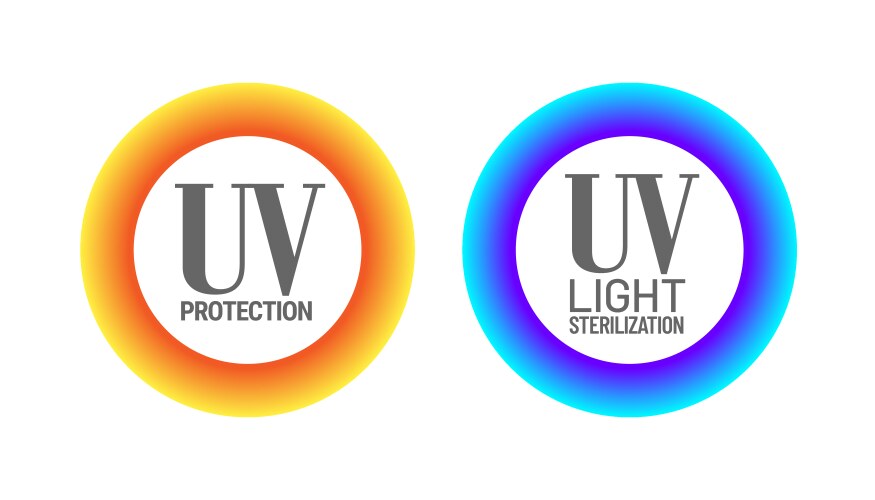 UV
PROTECTION

UV
LIGHT
STERILIZATION