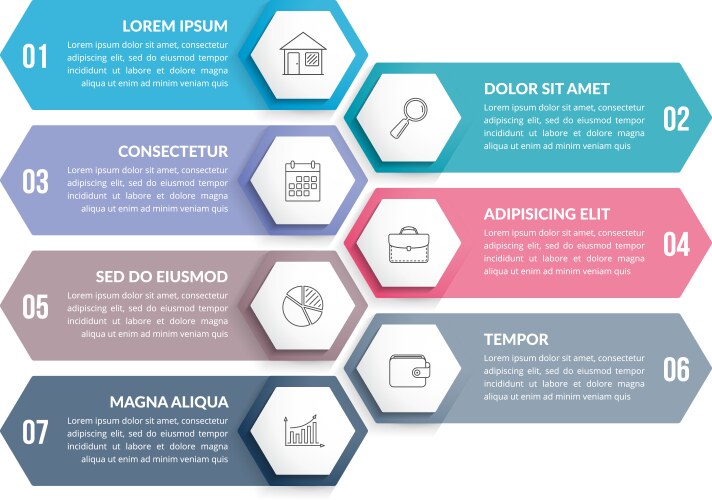 01

LOREM IPSUM

Lorem ipsum dolor sit amet, consectetur adipiscing elit, sed do eiusmod tempor incididunt ut labore et dolore magna aliqua ut enim ad minim veniam quis

DOLOR SIT AMET

Lorem ipsum dolor sit amet, consectetur adipiscing elit, sed do eiusmod tempor incididunt ut labore et dolore magna aliqua ut enim ad minim veniam quis

02

03

CONSECTETUR

Lorem ipsum dolor sit amet, consectetur adipiscing elit, sed do eiusmod tempor incididunt ut labore et dolore magna aliqua ut enim ad minim veniam quis

ADIPISICING ELIT

Lorem ipsum dolor sit amet, consectetur adipiscing elit, sed do eiusmod tempor incididunt ut labore et dolore magna aliqua ut enim ad minim veniam quis

04

05

SED DO EIUSMOD

Lorem ipsum dolor sit amet, consectetur adipiscing elit, sed do eiusmod tempor incididunt ut labore et dolore magna aliqua ut enim ad minim veniam quis

TEMPOR

Lorem ipsum dolor sit amet, consectetur adipiscing elit, sed do eiusmod tempor incididunt ut labore et dolore magna aliqua ut enim ad minim veniam quis

06

07

MAGNA ALIQUA

Lorem ipsum dolor sit amet, consectetur adipiscing elit, sed do eiusmod tempor incididunt ut labore et dolore magna aliqua ut enim ad minim veniam quis