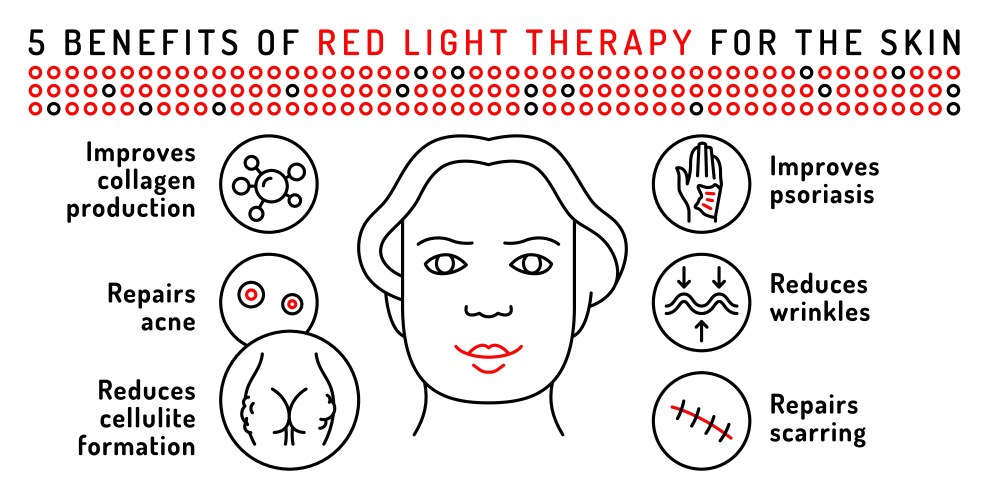 5 BENEFITS OF RED LIGHT THERAPY FOR THE SKIN

Improves collagen production

Repairs acne

Reduces cellulite formation

Improves psoriasis

Reduces wrinkles

Repairs scarring