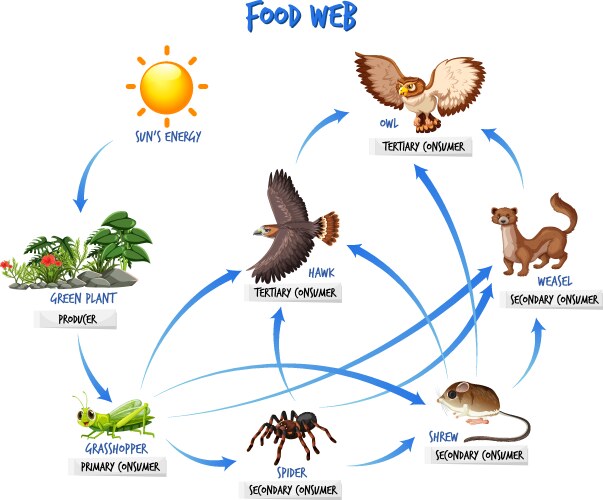 FOOD WEB

SUN'S ENERGY

OWL
TERTIARY CONSUMER

GREEN PLANT
PRODUCER

HAWK
TERTIARY CONSUMER

WEASEL
SECONDARY CONSUMER

GRASSHOPPER
PRIMARY CONSUMER

SPIDER
SECONDARY CONSUMER

SHREW
SECONDARY CONSUMER