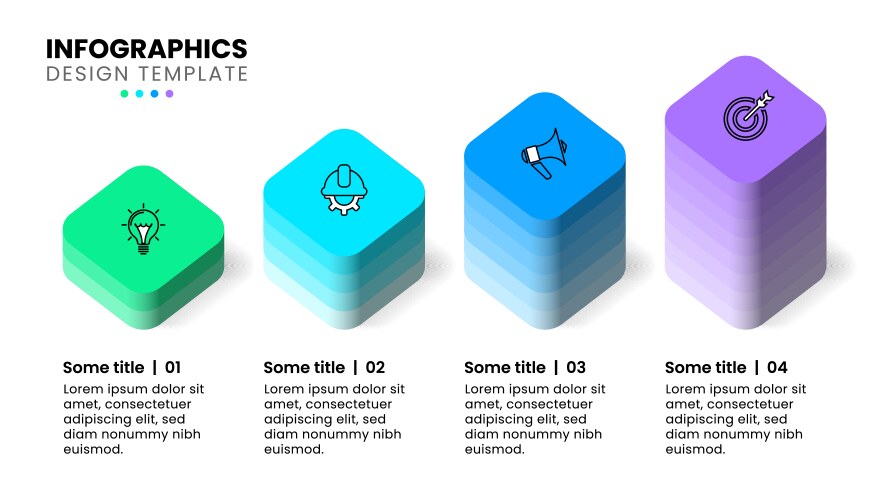 INFOGRAPHICS
DESIGN TEMPLATE

Some title | 01
Lorem ipsum dolor sit amet, consectetuer adipiscing elit, sed diam nonummy nibh euismod.

Some title | 02
Lorem ipsum dolor sit amet, consectetuer adipiscing elit, sed diam nonummy nibh euismod.

Some title | 03
Lorem ipsum dolor sit amet, consectetuer adipiscing elit, sed diam nonummy nibh euismod.

Some title | 04
Lorem ipsum dolor sit amet, consectetuer adipiscing elit, sed diam nonummy nibh euismod.