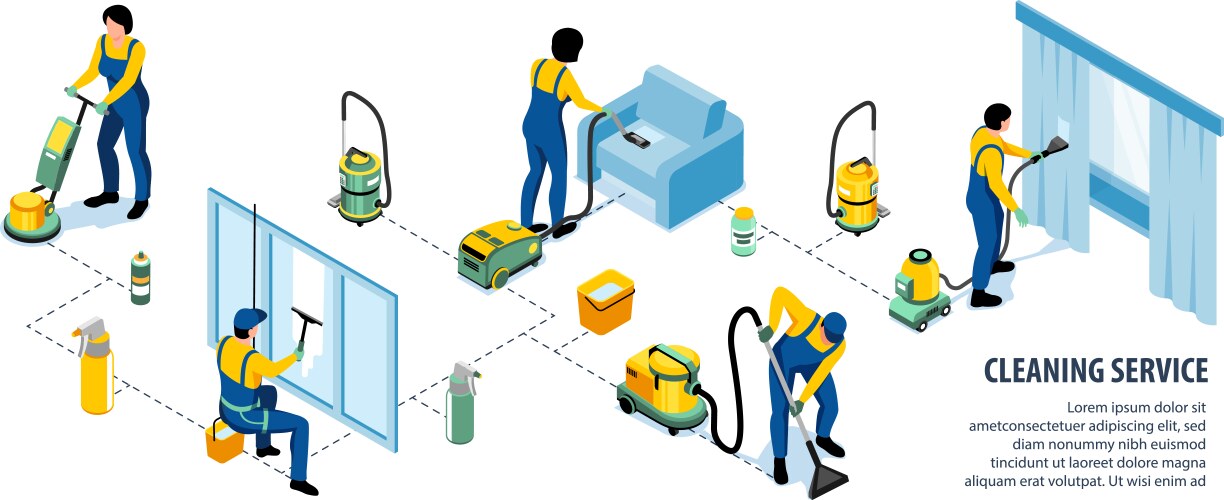 CLEANING SERVICE

Lorem ipsum dolor sit ametconsectetuer adipiscing elit, sed diam nonummy nibh euismod tincidunt ut laoreet dolore magna aliquam erat volutpat. Ut wisi enim ad