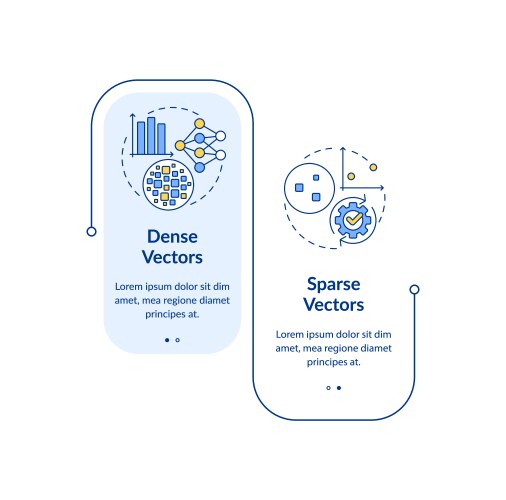 Dense Vectors

Lorem ipsum dolor sit dim amet, mea regione diamet principes at.

Sparse Vectors

Lorem ipsum dolor sit dim amet, mea regione diamet principes at.