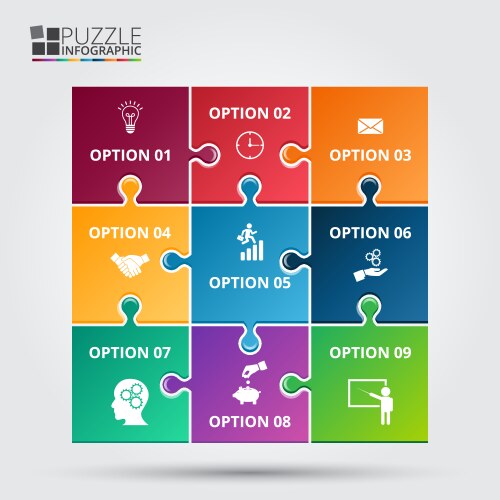 PUZZLE
INFOGRAPHIC

OPTION 01

OPTION 02

OPTION 03

OPTION 04

OPTION 05

OPTION 06

OPTION 07

OPTION 08

OPTION 09