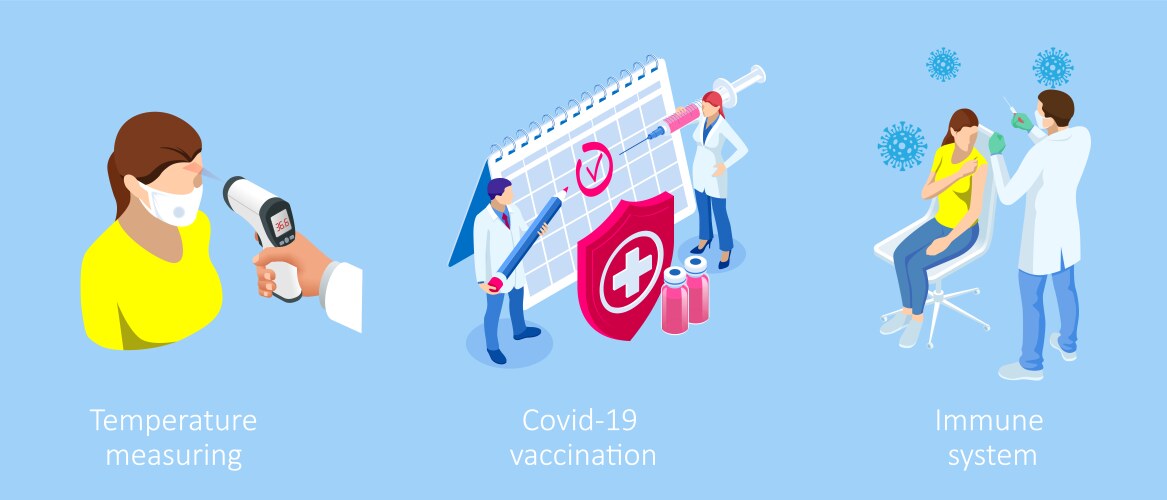 36.6

Temperature measuring

Covid-19 vaccination

Immune system