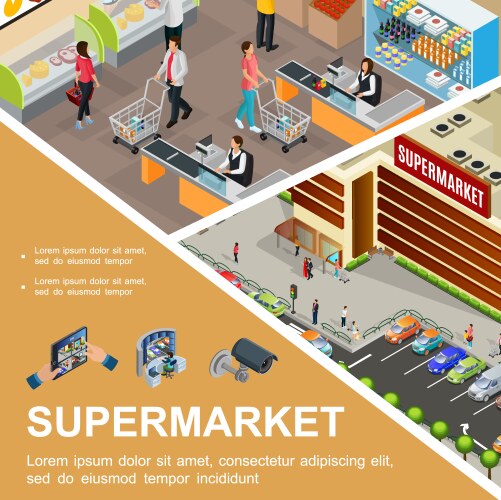 SUPERMARKET

Lorem ipsum dolor sit amet, sed do eiusmod tempor

Lorem ipsum dolor sit amet, sed do eiusmod tempor

SUPERMARKET

Lorem ipsum dolor sit amet, consectetur adipiscing elit, sed do eiusmod tempor incididunt