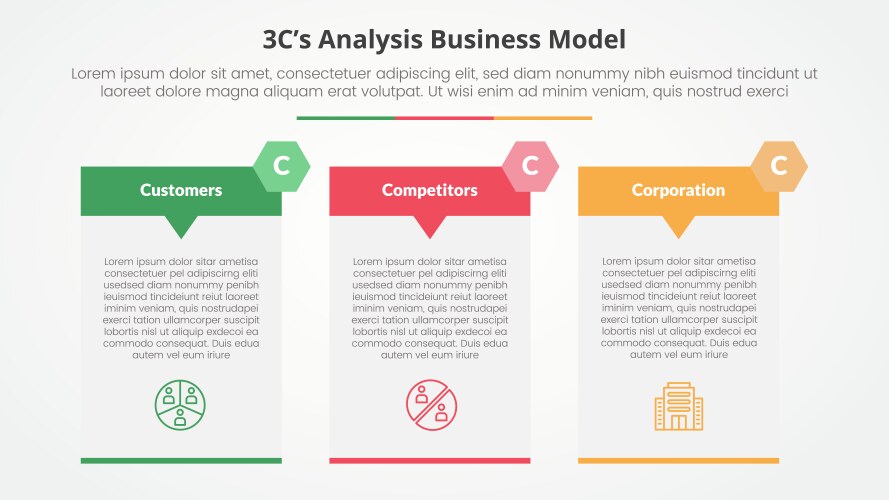 3C's Analysis Business Model

Lorem ipsum dolor sit amet, consectetuer adipiscing elit, sed diam nonummy nibh euismod tincidunt ut laoreet dolore magna aliquam erat volutpat. Ut wisi enim ad minim veniam, quis nostrud exerci

C

Customers

Lorem ipsum dolor sitar ametisa consectetuer pel adipiscirng eliti usedsed diam nonummy penibh ieuismod tincideiunt reiut laoreet iminim veniam, quis nostrudapei exerci tation ullamcorper suscipit lobortis nisl ut aliquip exdecoi ea commodo consequat. Duis edua autem vel eum iriure

C

Competitors

Lorem ipsum dolor sitar ametisa consectetuer pel adipiscirng eliti usedsed diam nonummy penibh ieuismod tincideiunt reiut laoreet iminim veniam, quis nostrudapei exerci tation ullamcorper suscipit lobortis nisl ut aliquip exdecoi ea commodo consequat. Duis edua autem vel eum iriure

C

Corporation

Lorem ipsum dolor sitar ametisa consectetuer pel adipiscirng eliti usedsed diam nonummy penibh ieuismod tincideiunt reiut laoreet iminim veniam, quis nostrudapei exerci tation ullamcorper suscipit lobortis nisl ut aliquip exdecoi ea commodo consequat. Duis edua autem vel eum iriure