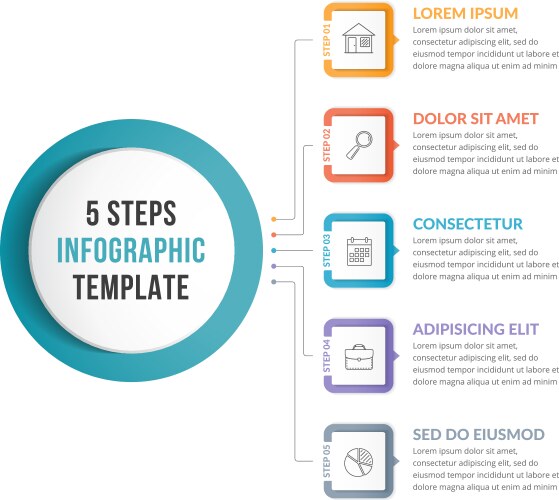 5 STEPS
INFOGRAPHIC
TEMPLATE

STEP 01
LOREM IPSUM
Lorem ipsum dolor sit amet, consectetur adipiscing elit, sed do eiusmod tempor incididunt ut labore et dolore magna aliqua ut enim ad minim

STEP 02
DOLOR SIT AMET
Lorem ipsum dolor sit amet, consectetur adipiscing elit, sed do eiusmod tempor incididunt ut labore et dolore magna aliqua ut enim ad minim

STEP 03
CONSECTETUR
Lorem ipsum dolor sit amet, consectetur adipiscing elit, sed do eiusmod tempor incididunt ut labore et dolore magna aliqua ut enim ad minim

STEP 04
ADIPISICING ELIT
Lorem ipsum dolor sit amet, consectetur adipiscing elit, sed do eiusmod tempor incididunt ut labore et dolore magna aliqua ut enim ad minim

STEP 05
SED DO EIUSMOD
Lorem ipsum dolor sit amet, consectetur adipiscing elit, sed do eiusmod tempor incididunt ut labore et dolore magna aliqua ut enim ad minim