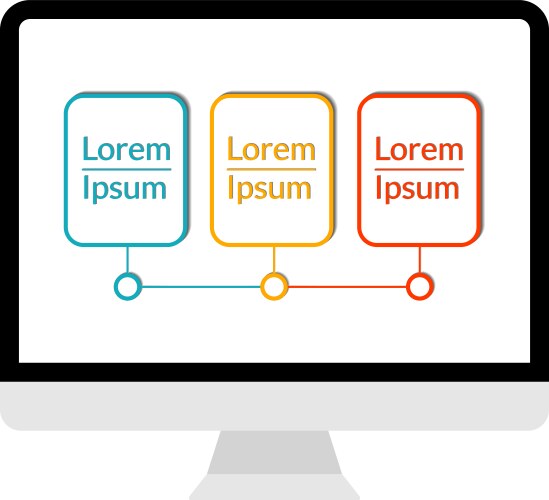 Lorem
Ipsum

Lorem
Ipsum

Lorem
Ipsum