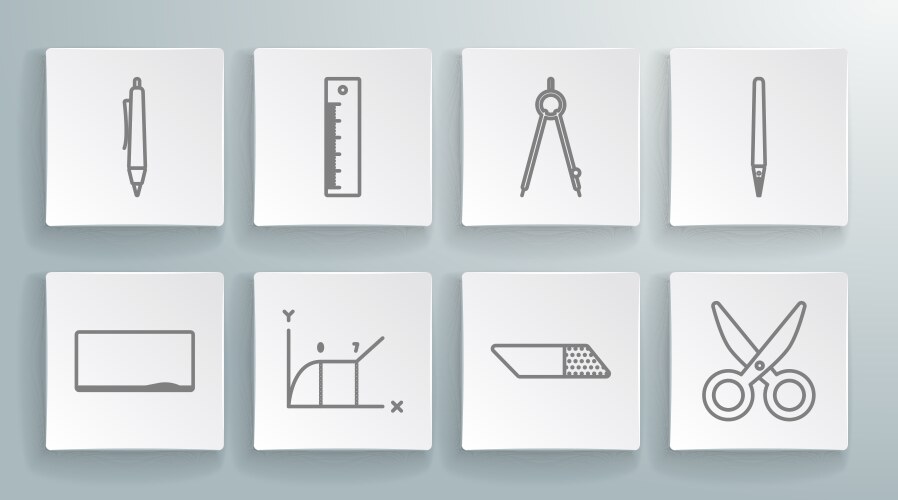 Y
0
7
X