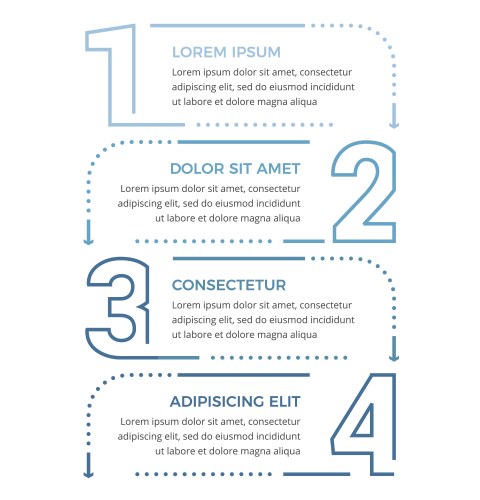 1

LOREM IPSUM

Lorem ipsum dolor sit amet, consectetur adipiscing elit, sed do eiusmod incididunt ut labore et dolore magna aliqua

2

DOLOR SIT AMET

Lorem ipsum dolor sit amet, consectetur adipiscing elit, sed do eiusmod incididunt ut labore et dolore magna aliqua

3

CONSECTETUR

Lorem ipsum dolor sit amet, consectetur adipiscing elit, sed do eiusmod incididunt ut labore et dolore magna aliqua

4

ADIPISICING ELIT

Lorem ipsum dolor sit amet, consectetur adipiscing elit, sed do eiusmod incididunt ut labore et dolore magna aliqua