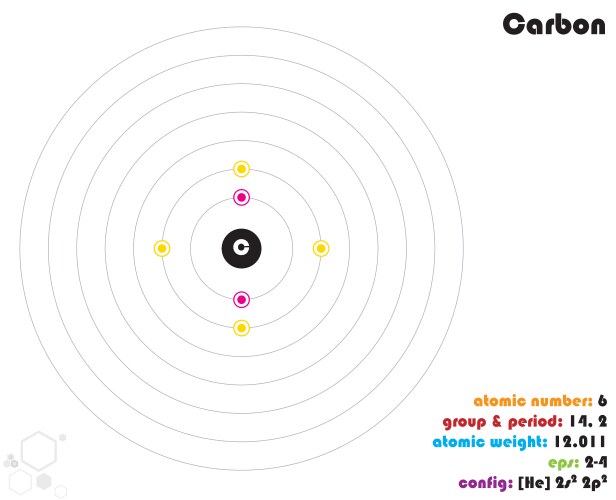 Carbon

C

atomic number: 6
group & period: 14, 2
atomic weight: 12.011
eps: 2-4
config: [He] $2s^2$ $2p^2$